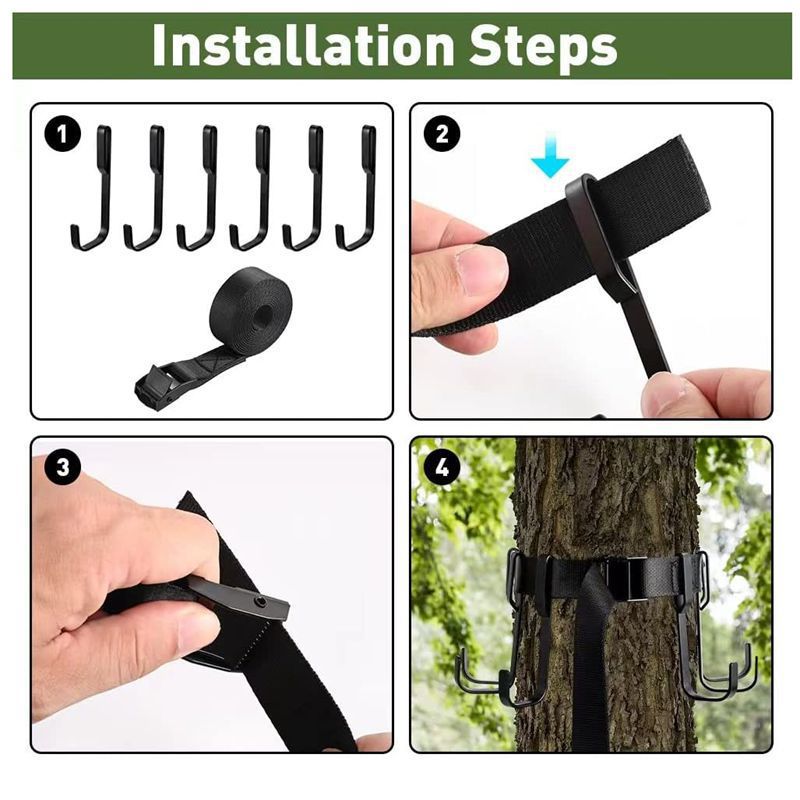 Installation Steps

1

2

3

4