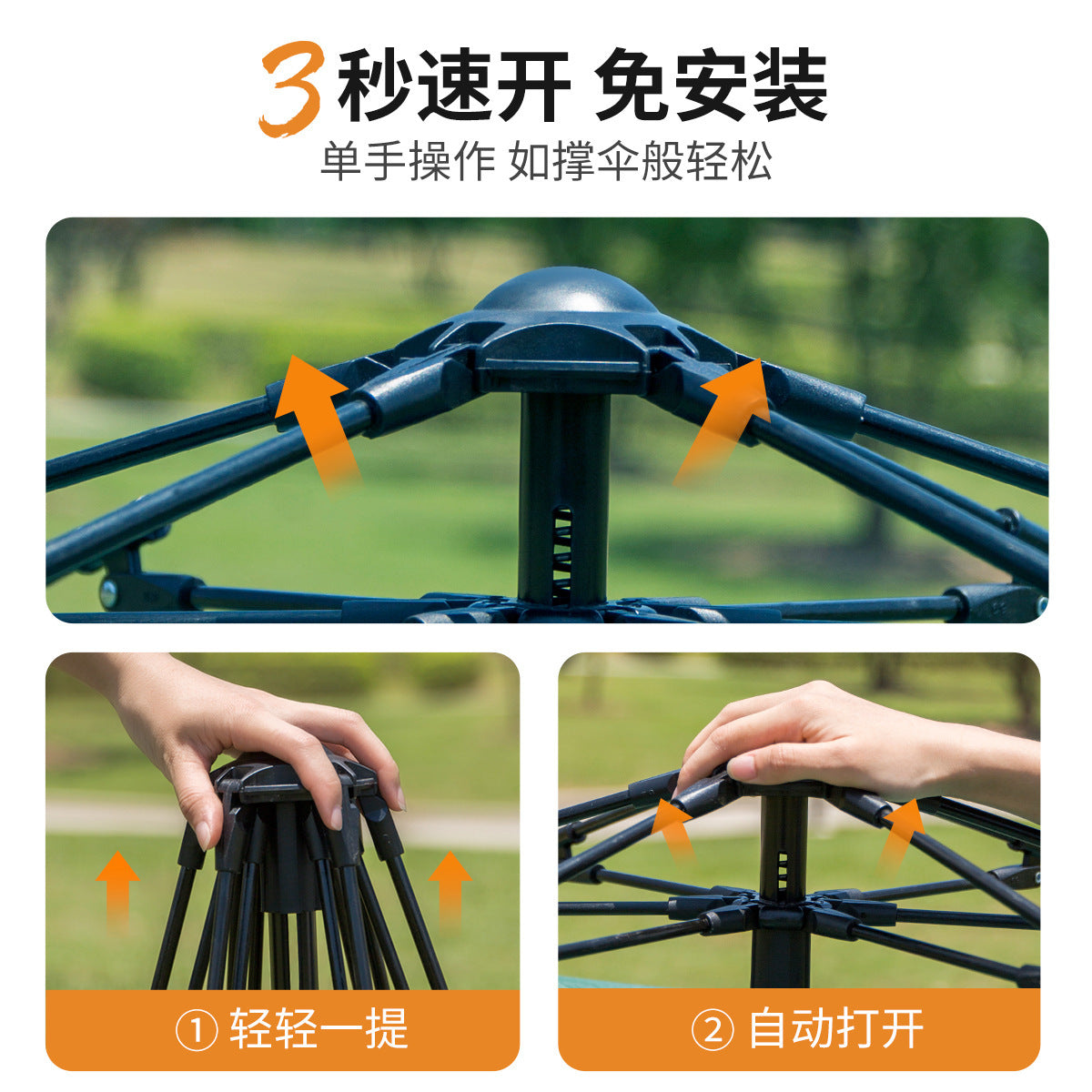 3秒速开 免安装

单手操作 如撑伞般轻松

① 轻轻一提

② 自动打开