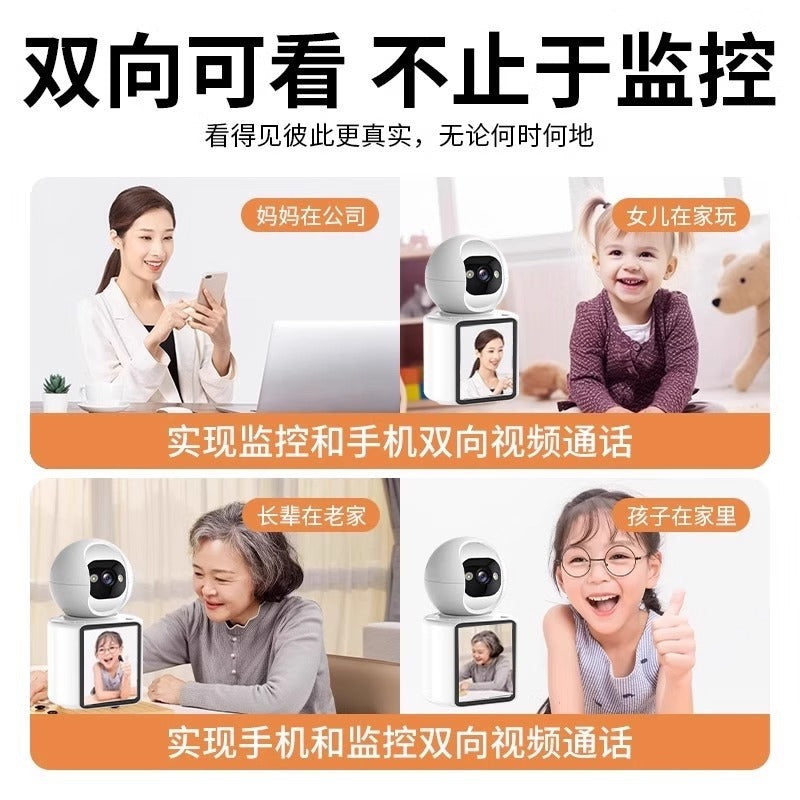 双向可看 不止于监控

看得见彼此更真实，无论何时何地

妈妈在公司

女儿在家玩

实现监控和手机双向视频通话

长辈在老家

孩子在家里

实现手机和监控双向视频通话