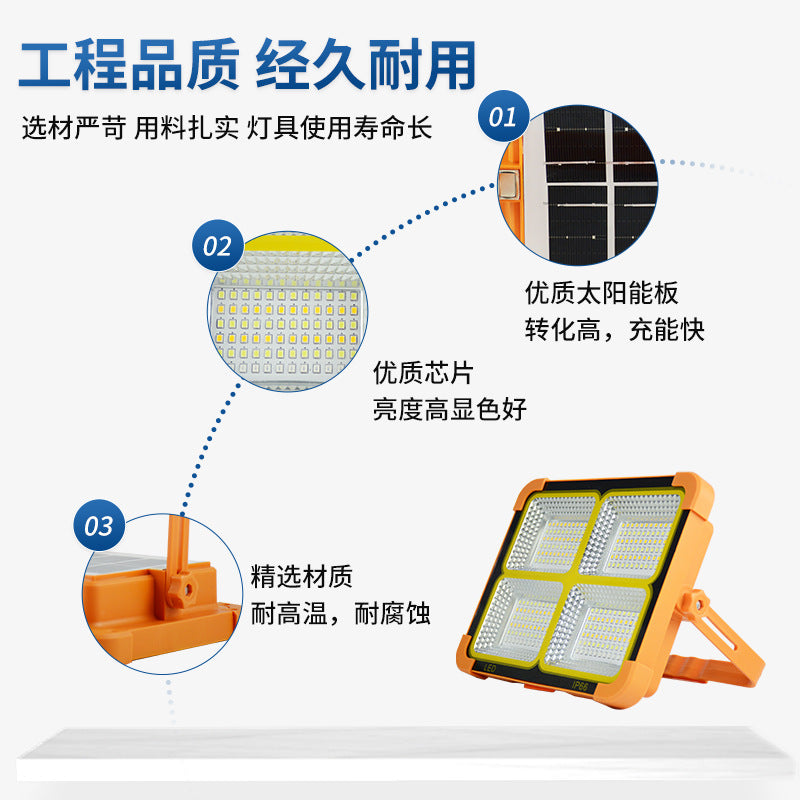 工程品质 经久耐用

选材严苛 用料扎实 灯具使用寿命长

01

优质太阳能板
转化高，充能快

02

优质芯片
亮度高显色好

03

精选材质
耐高温，耐腐蚀

LED

IP66