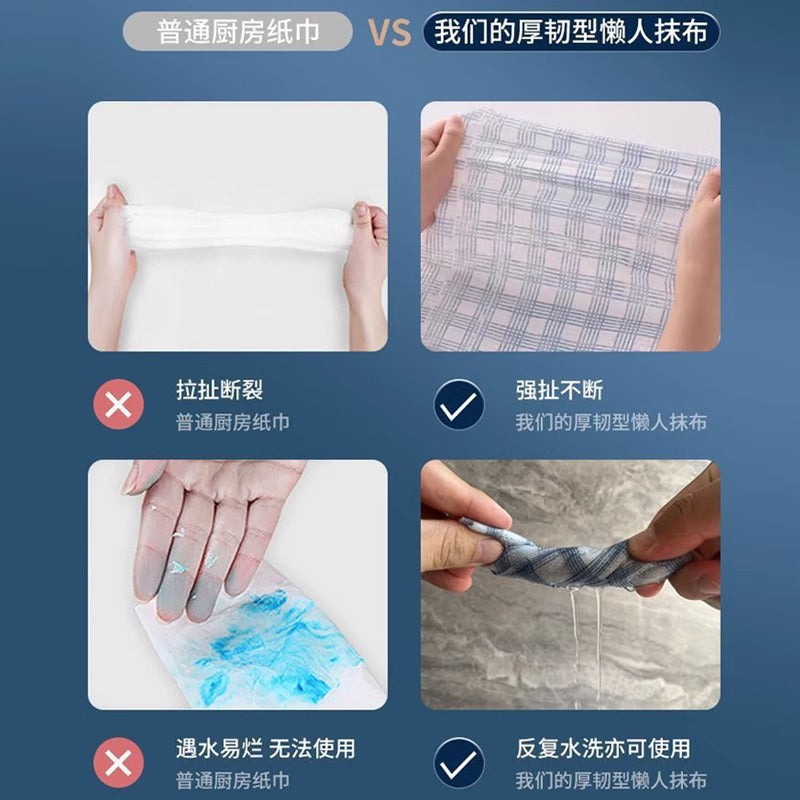 普通厨房纸巾 VS 我们的厚韧型懒人抹布

拉扯断裂
普通厨房纸巾

强扯不断
我们的厚韧型懒人抹布

遇水易烂 无法使用
普通厨房纸巾

反复水洗亦可使用
我们的厚韧型懒人抹布