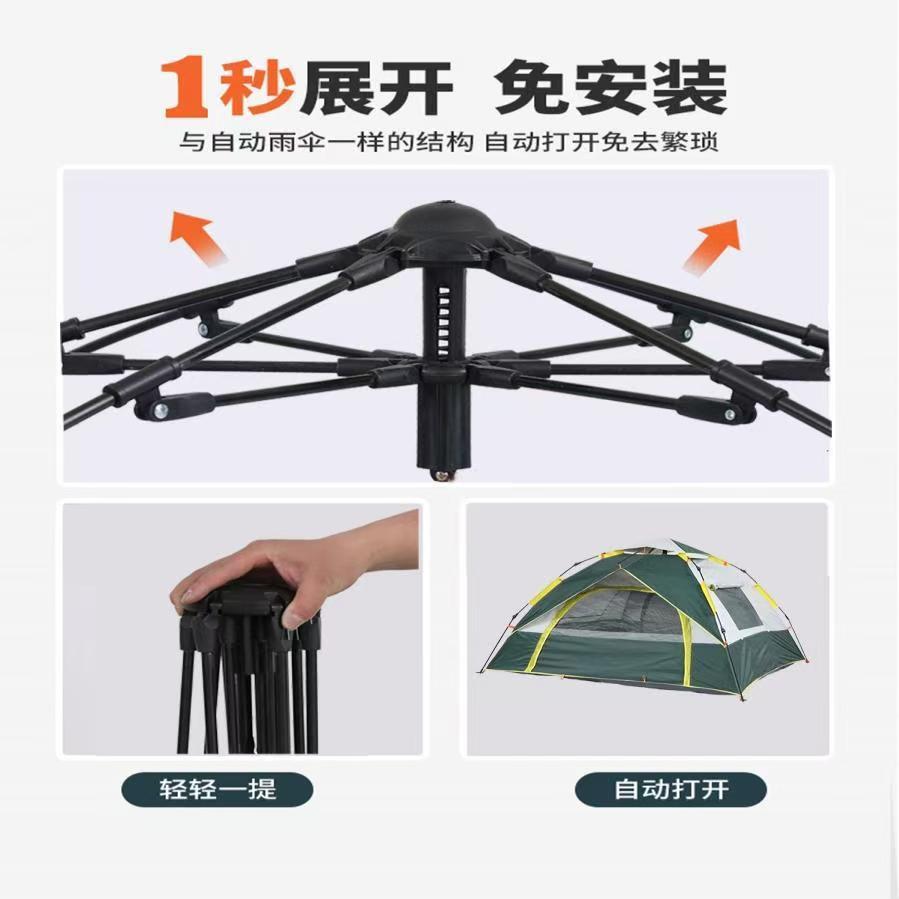 1秒展开 免安装

与自动雨伞一样的结构 自动打开免去繁琐

轻轻一提

自动打开