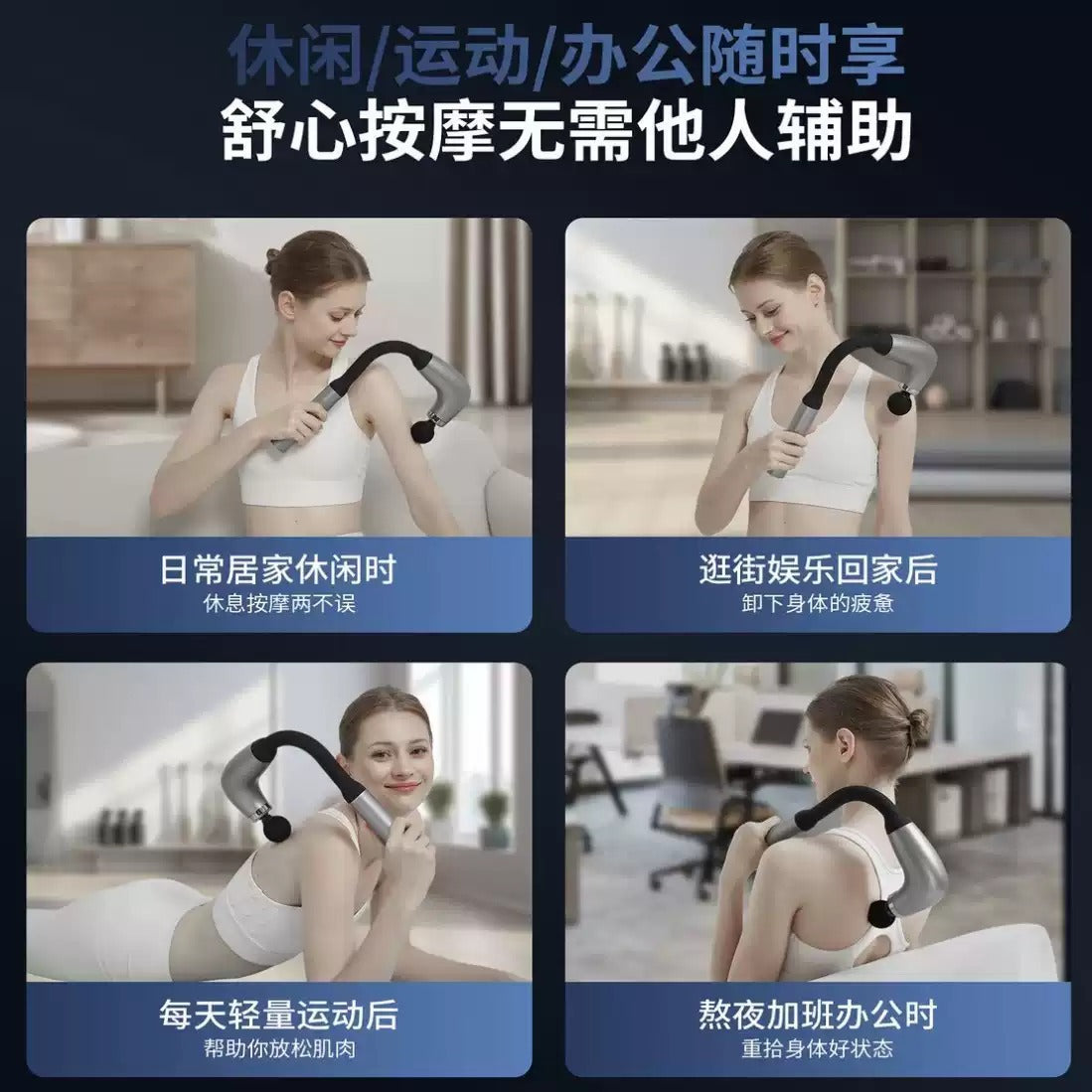 休闲/运动/办公随时享
舒心按摩无需他人辅助

日常居家休闲时
休息按摩两不误

逛街娱乐回家后
卸下身体的疲惫

每天轻量运动后
帮助你放松肌肉

熬夜加班办公时
重拾身体好状态