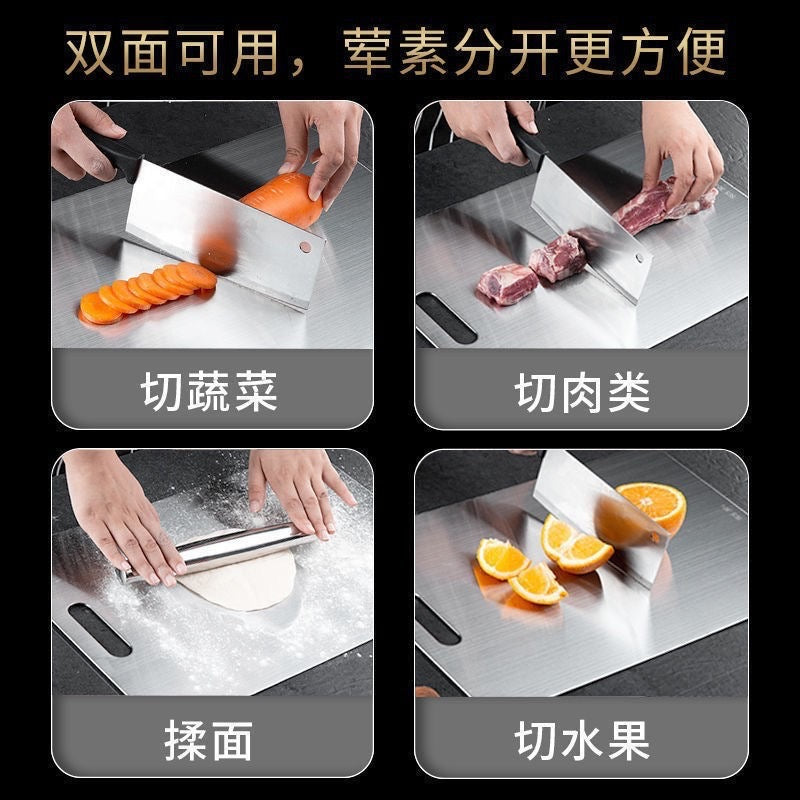 双面可用，荤素分开更方便

切蔬菜

切肉类

揉面

切水果