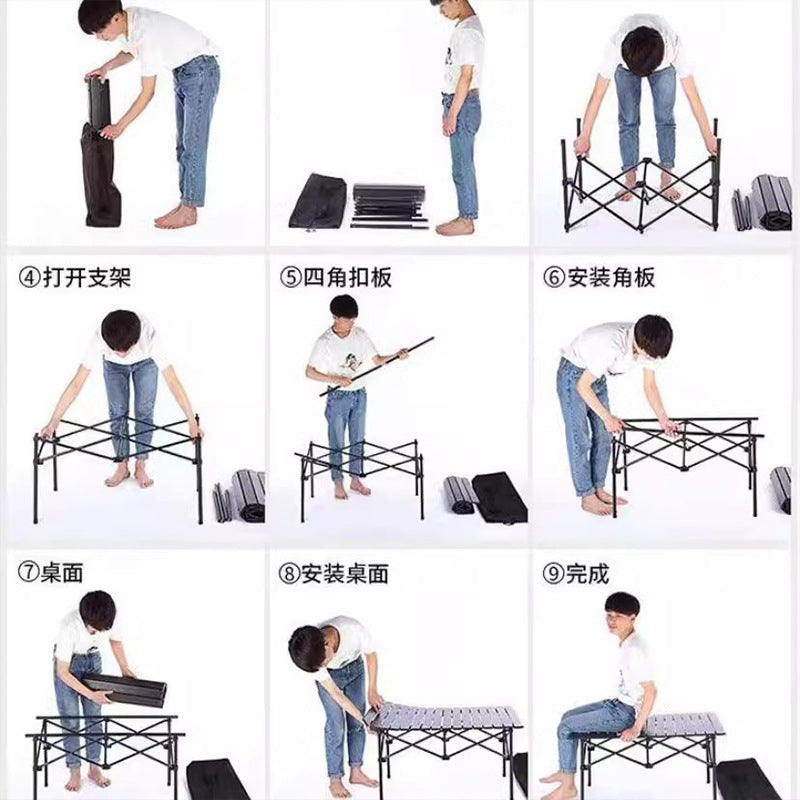 ④打开支架

⑤四角扣板

⑥安装角板

⑦桌面

⑧安装桌面

⑨完成