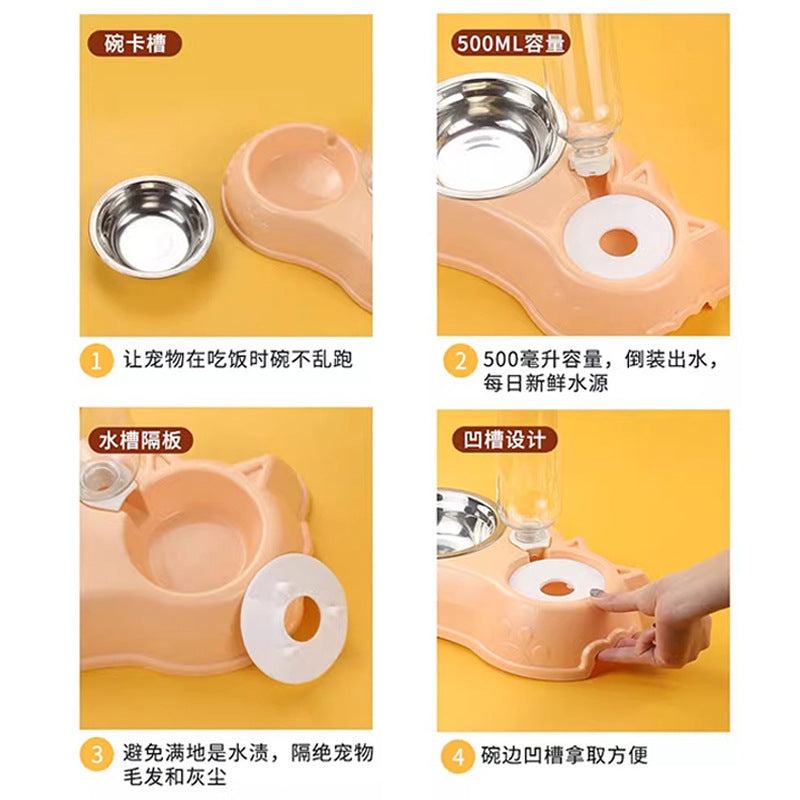 碗卡槽

1 让宠物在吃饭时碗不乱跑

500ML容量

2 500毫升容量，倒装出水，每日新鲜水源

水槽隔板

3 避免满地是水渍，隔绝宠物毛发和灰尘

凹槽设计

4 碗边凹槽拿取方便