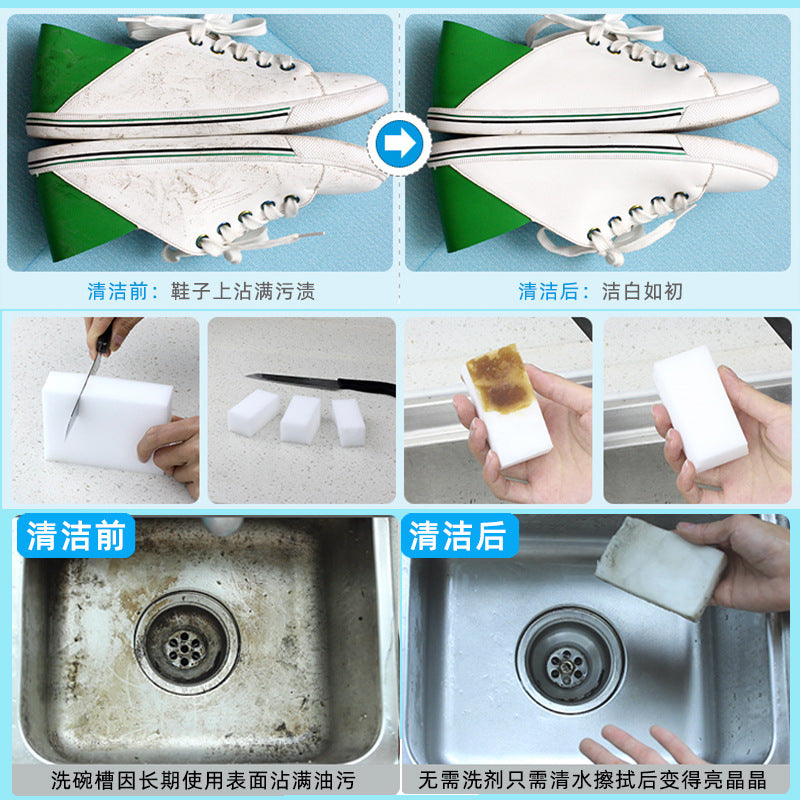 清洁前：鞋子上沾满污渍

清洁后：洁白如初

清洁前

清洁后

洗碗槽因长期使用表面沾满油污

无需洗剂只需清水擦拭后变得亮晶晶