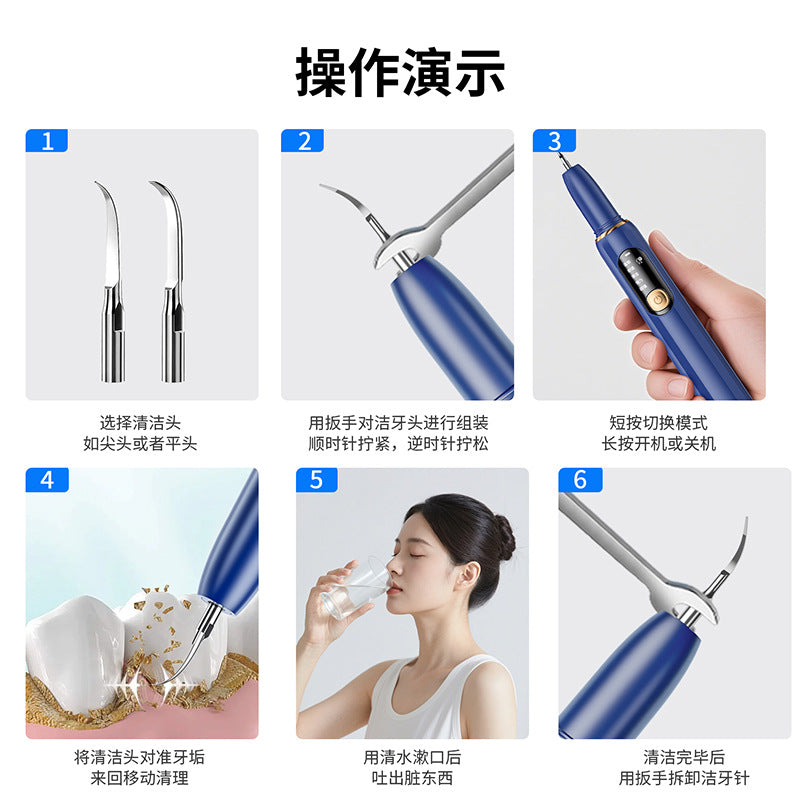 操作演示

1

选择清洁头
如尖头或者平头

2

用扳手对洁牙头进行组装
顺时针拧紧，逆时针拧松

3

短按切换模式
长按开机或关机

4

将清洁头对准牙垢
来回移动清理

5

用清水漱口后
吐出脏东西

6

清洁完毕后
用扳手拆卸洁牙针