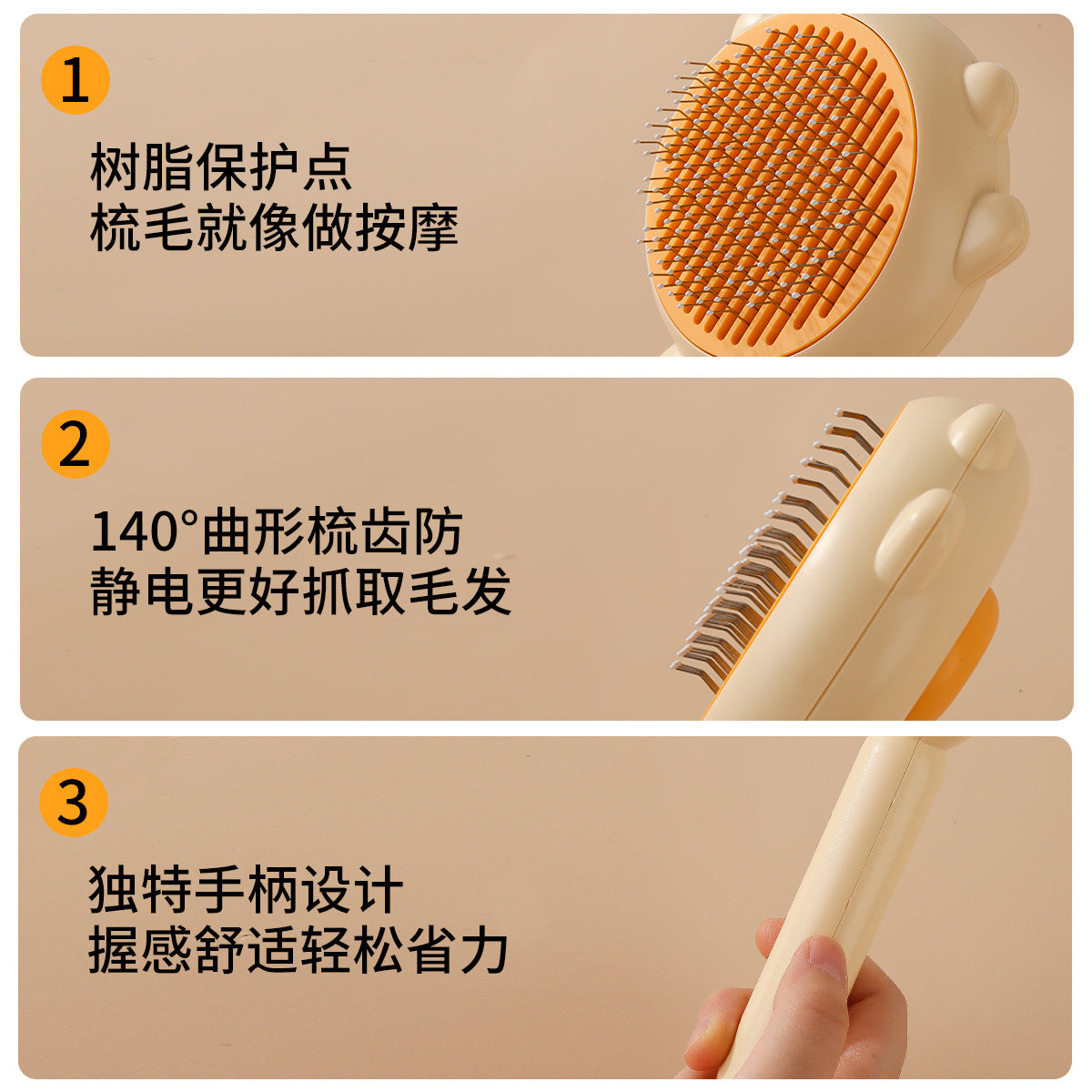 1

树脂保护点
梳毛就像做按摩

2

140°曲形梳齿防
静电更好抓取毛发

3

独特手柄设计
握感舒适轻松省力