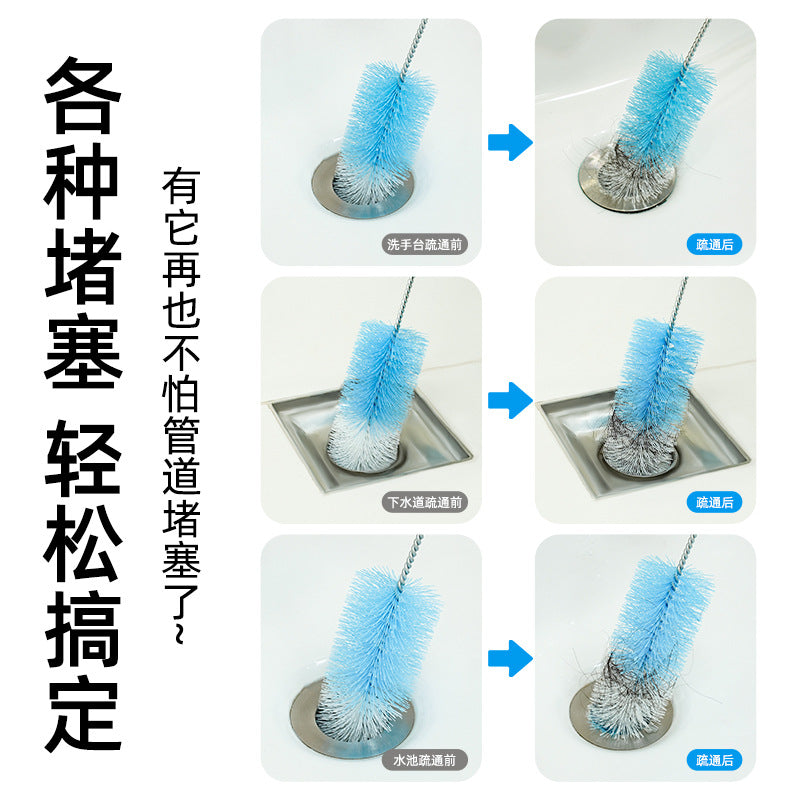 各种堵塞
轻松搞定

有它再也不怕管道堵塞了~

洗手台疏通前

疏通后

下水道疏通前

疏通后

水池疏通前

疏通后