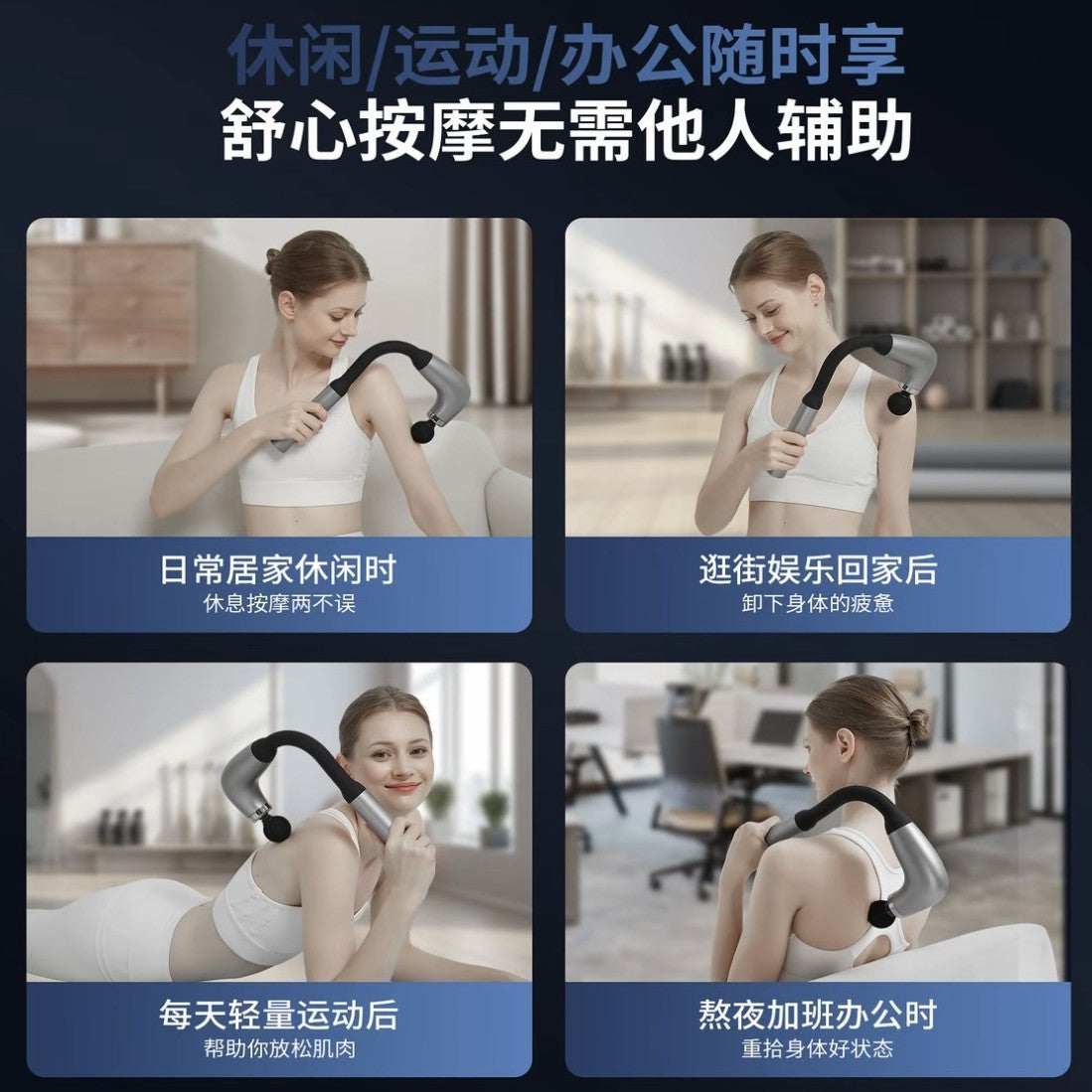 休闲/运动/办公随时享
舒心按摩无需他人辅助

日常居家休闲时
休息按摩两不误

逛街娱乐回家后
卸下身体的疲惫

每天轻量运动后
帮助你放松肌肉

熬夜加班办公时
重拾身体好状态