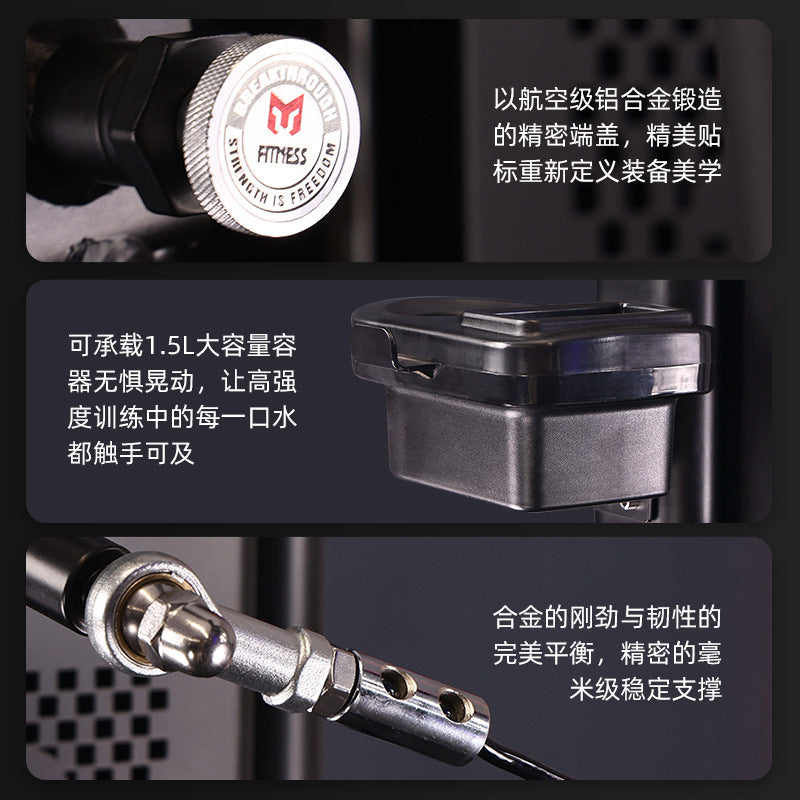 BREAKTHROUGH
FITNESS
STRENGTH IS FREEDOM

以航空级铝合金锻造的精密端盖，精美贴标重新定义装备美学

可承载1.5L大容量容器无惧晃动，让高强度训练中的每一口水都触手可及

合金的刚劲与韧性的完美平衡，精密的毫米级稳定支撑