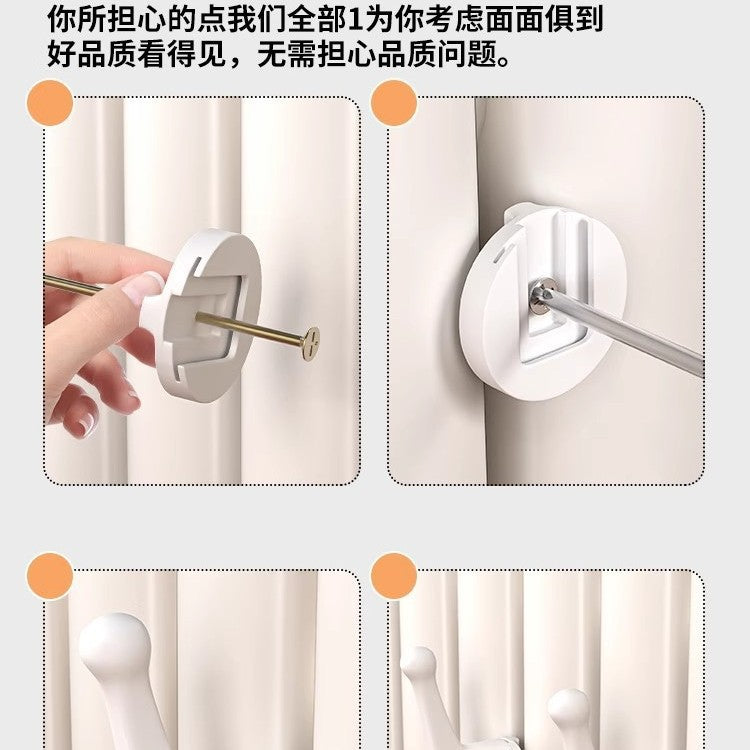 你所担心的点我们全部1为你考虑面面俱到
好品质看得见，无需担心品质问题。