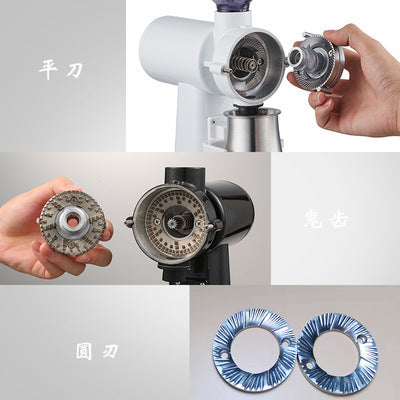 平刀

鬼齿

圓刀