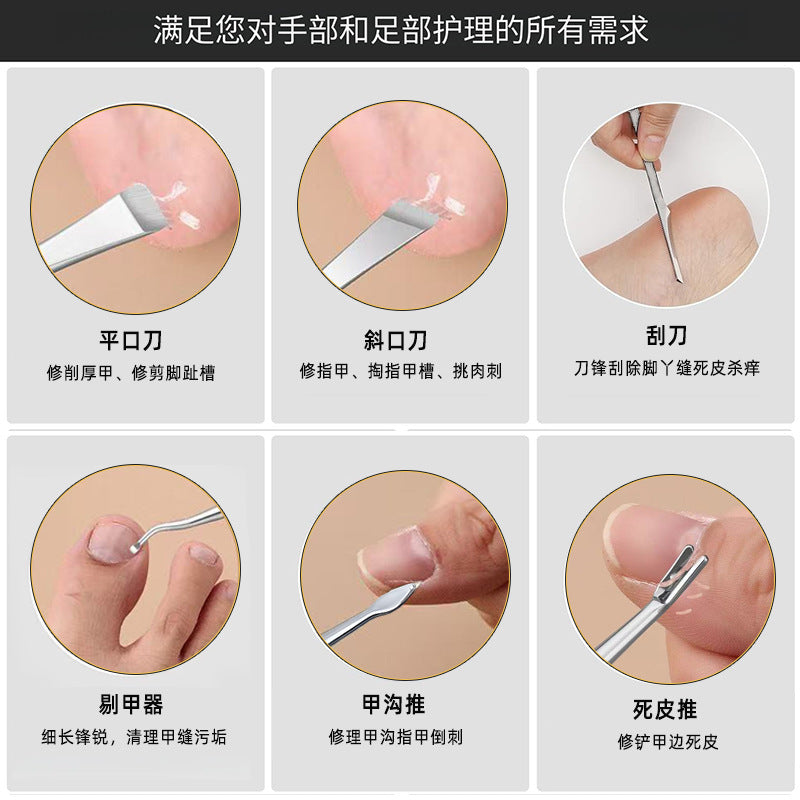 满足您对手部和足部护理的所有需求

平口刀
修削厚甲、修剪脚趾槽

斜口刀
修指甲、掏指甲槽、挑肉刺

刮刀
刀锋刮除脚丫缝死皮杀痒

剔甲器
细长锋锐，清理甲缝污垢

甲沟推
修理甲沟指甲倒刺

死皮推
修铲甲边死皮